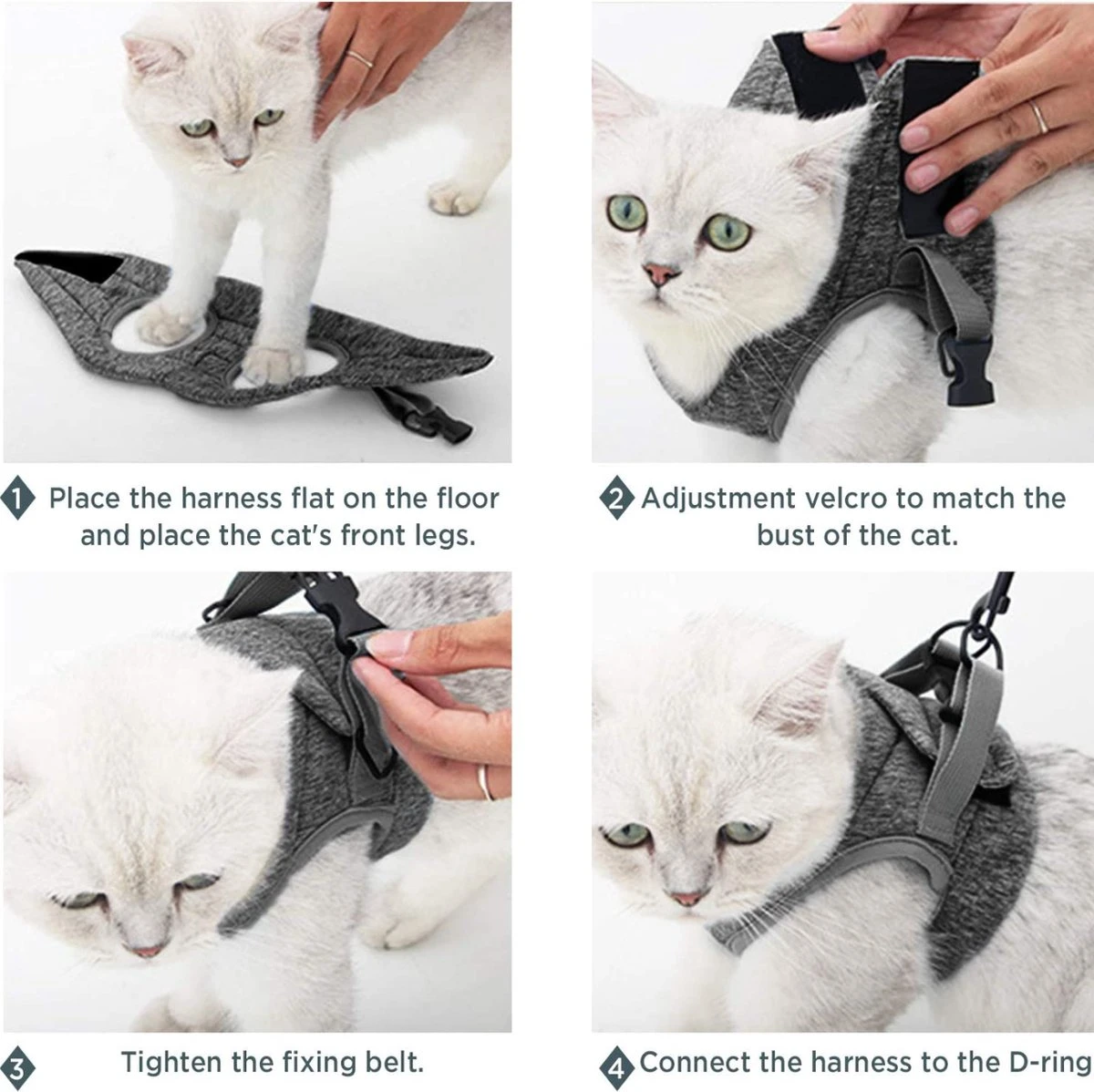 1 Place the harness flat on the floor and place the cat's front legs.

2 Adjustment velcro to match the bust of the cat.

3 Tighten the fixing belt.

4 Connect the harness to the D-ring