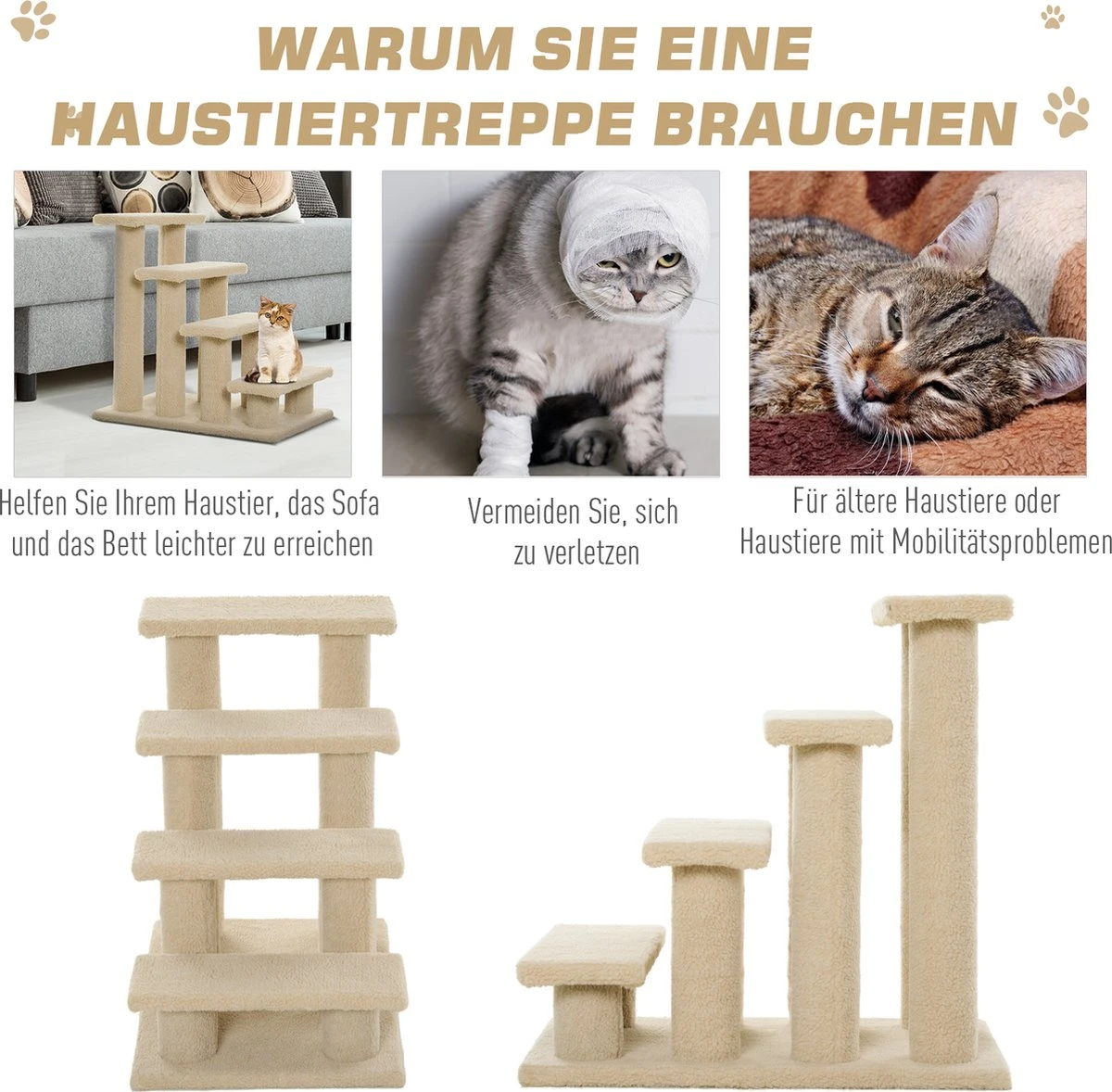 WARUM SIE EINE HAUSTIERTREPPE BRAUCHEN

Helfen Sie Ihrem Haustier, das Sofa und das Bett leichter zu erreichen

Vermeiden Sie, sich zu verletzen

Für ältere Haustiere oder Haustiere mit Mobilitätsproblemen