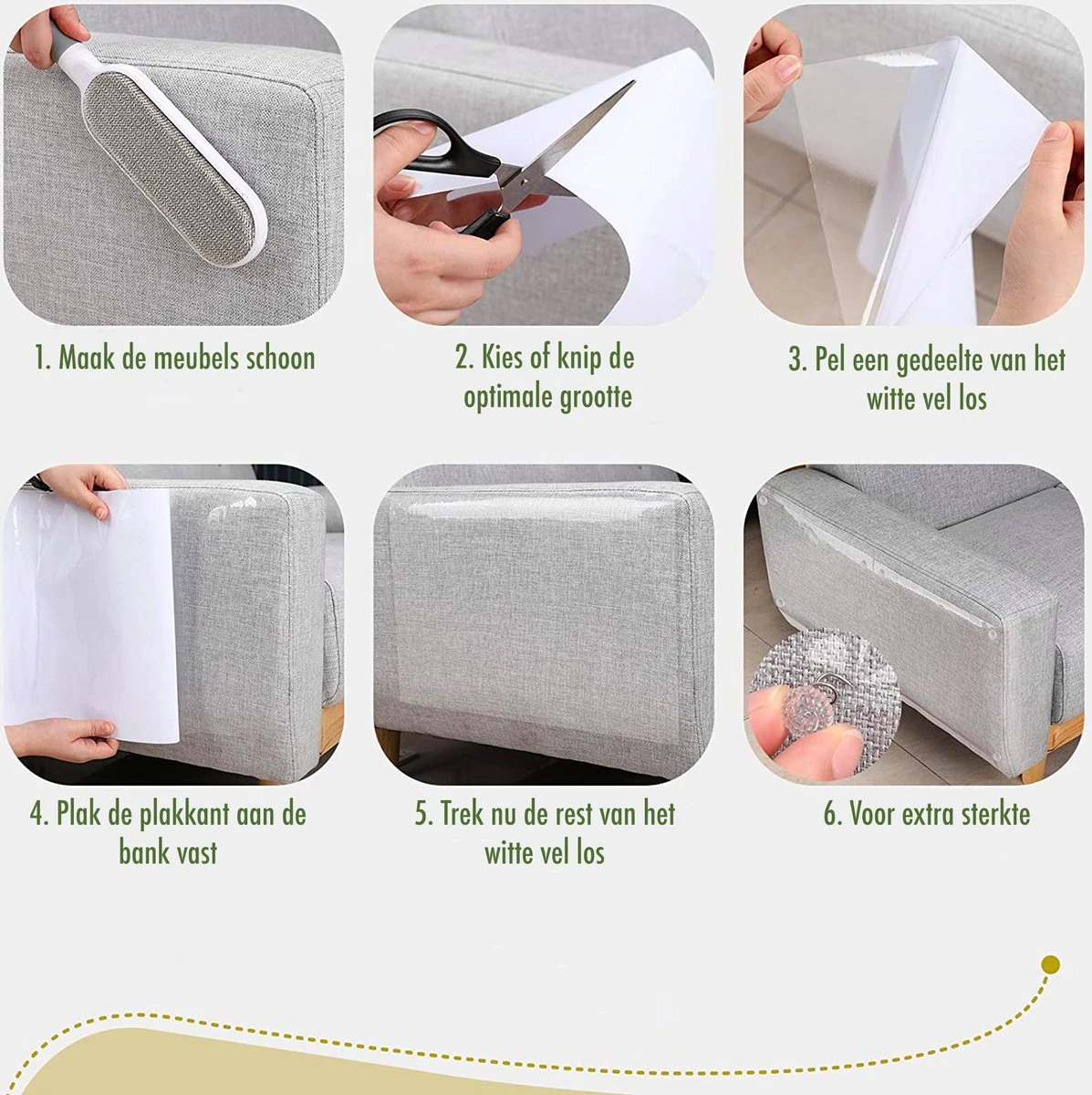 1. Maak de meubels schoon

2. Kies of knip de optimale grootte

3. Pel een gedeelte van het witte vel los

4. Plak de plakkant aan de bank vast

5. Trek nu de rest van het witte vel los

6. Voor extra sterkte